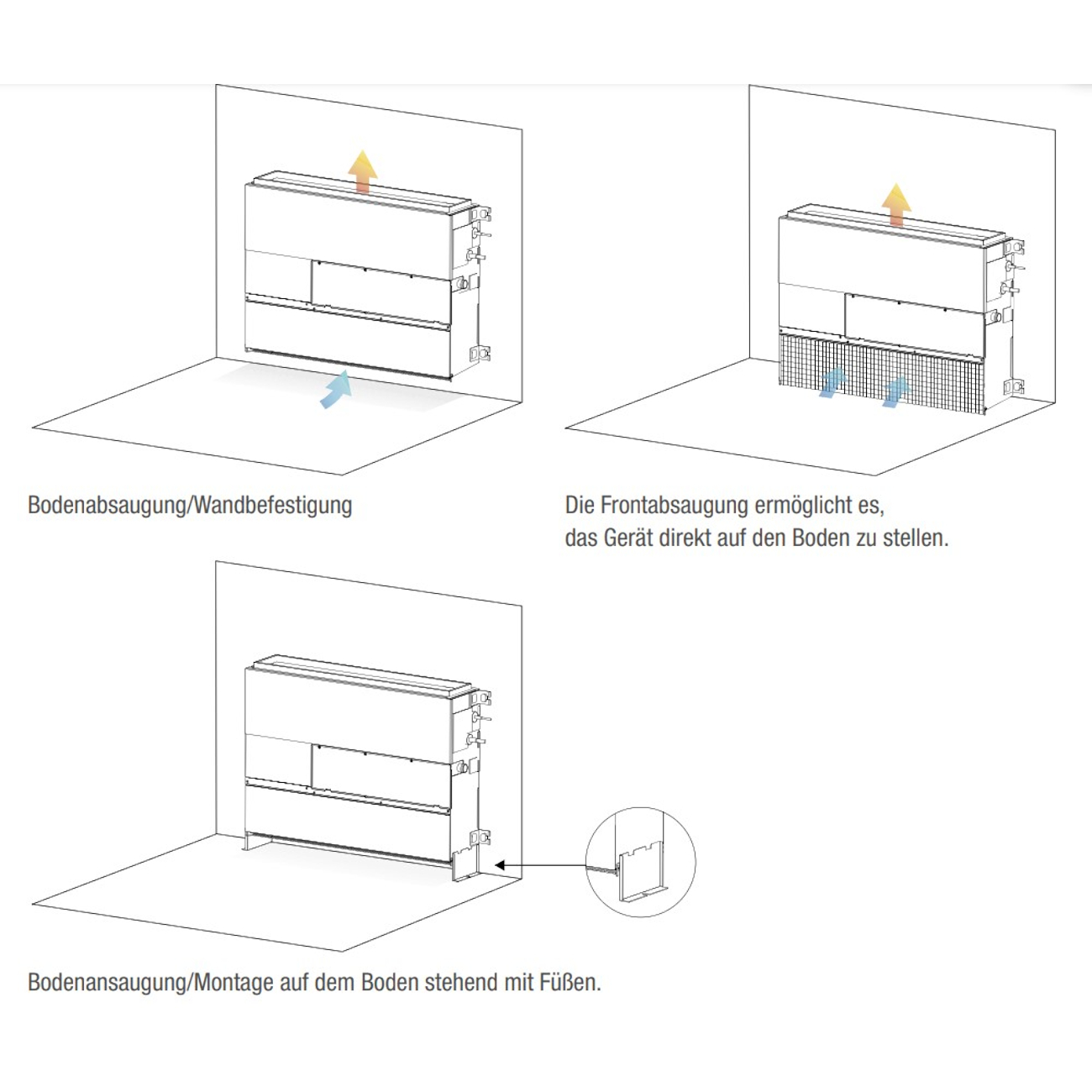 Bodenabsaugung/Wandbefestigung

Die Frontabsaugung ermöglicht es, das Gerät direkt auf den Boden zu stellen.

Bodenansaugung/Montage auf dem Boden stehend mit Füßen.