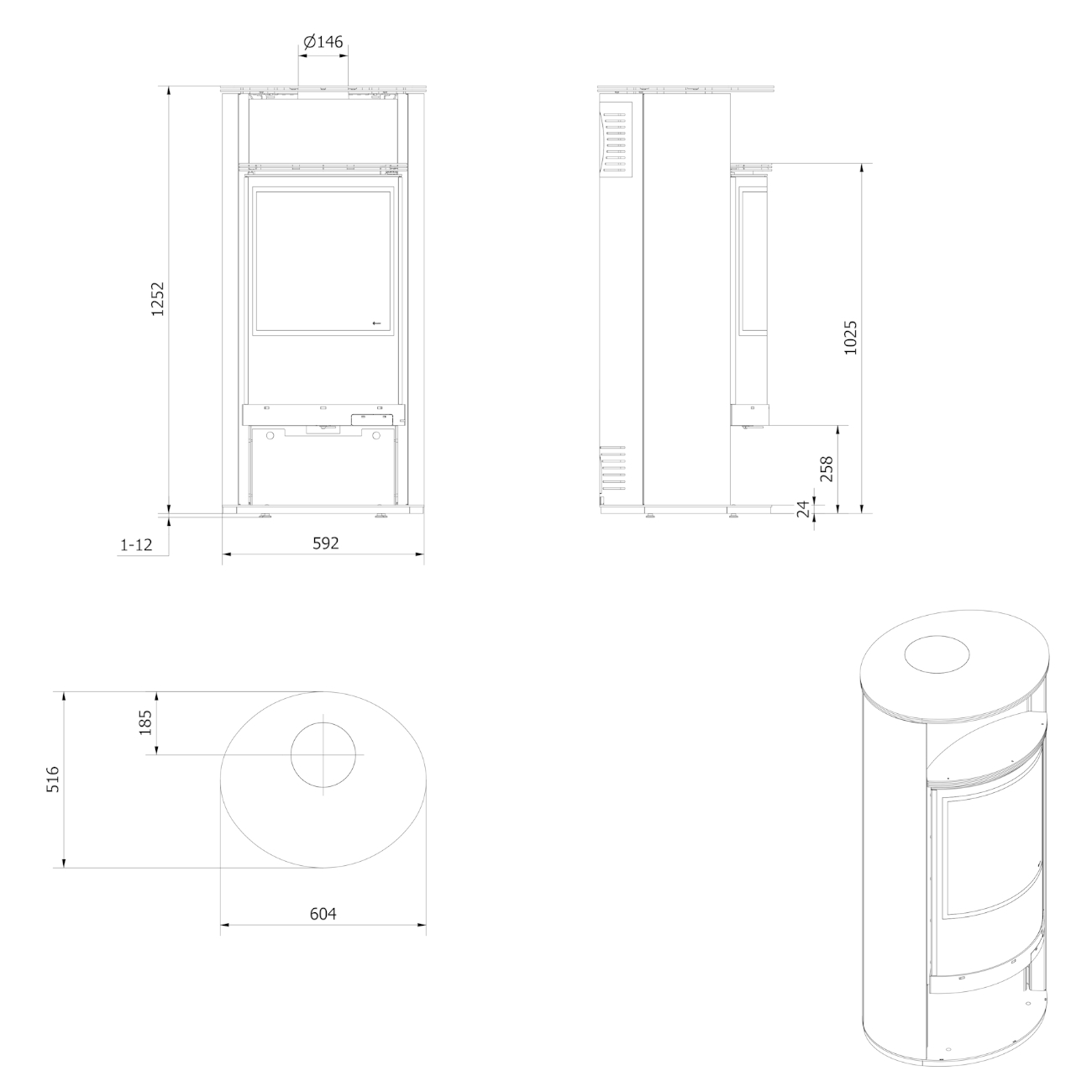 Ø146

1252

1-12

592

1025

258

24

185

516

604