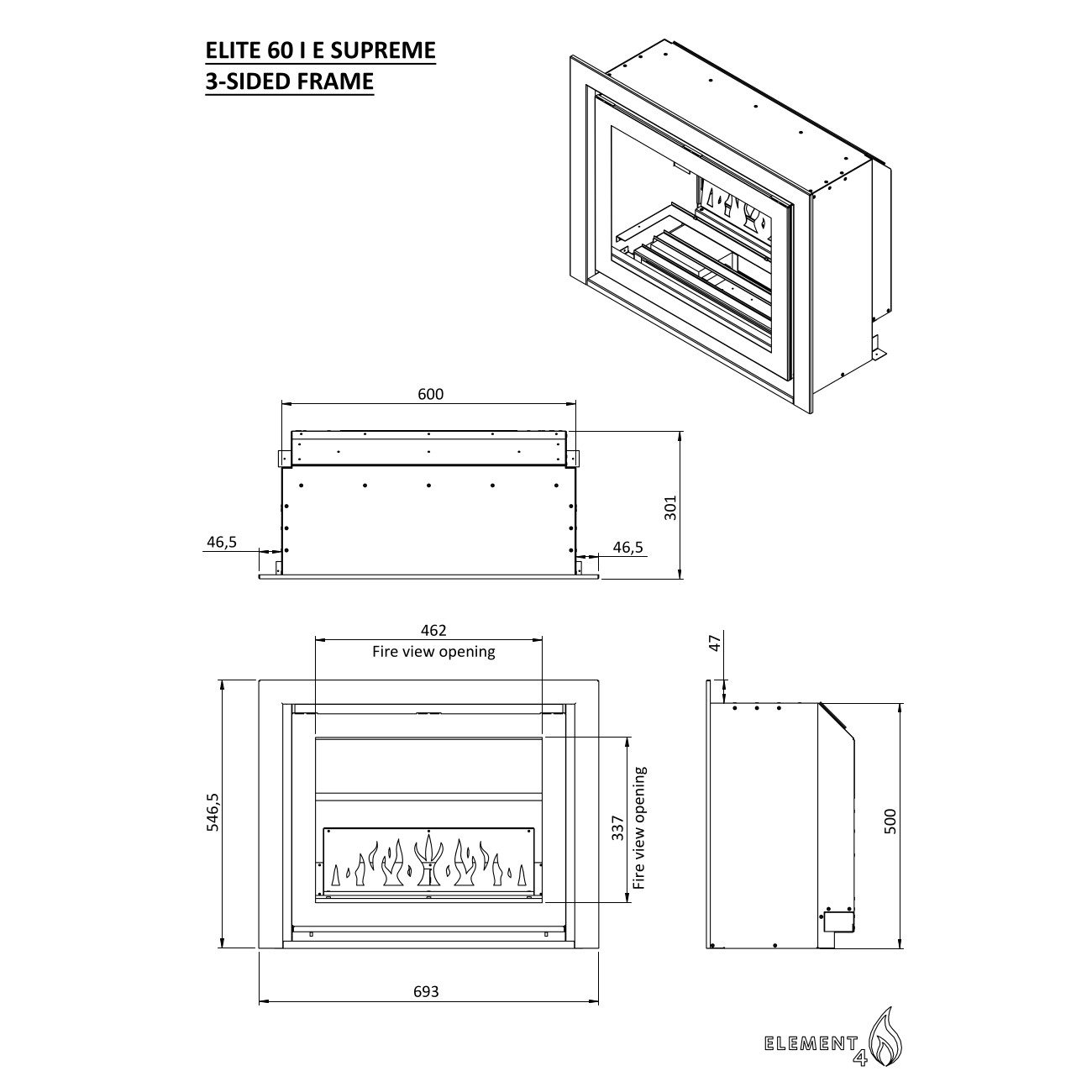 ELITE 60 I E SUPREME
3-SIDED FRAME

600

301

46,5

46,5

462
Fire view opening

47

546,5

337
Fire view opening

500

693

ELEMENT 4