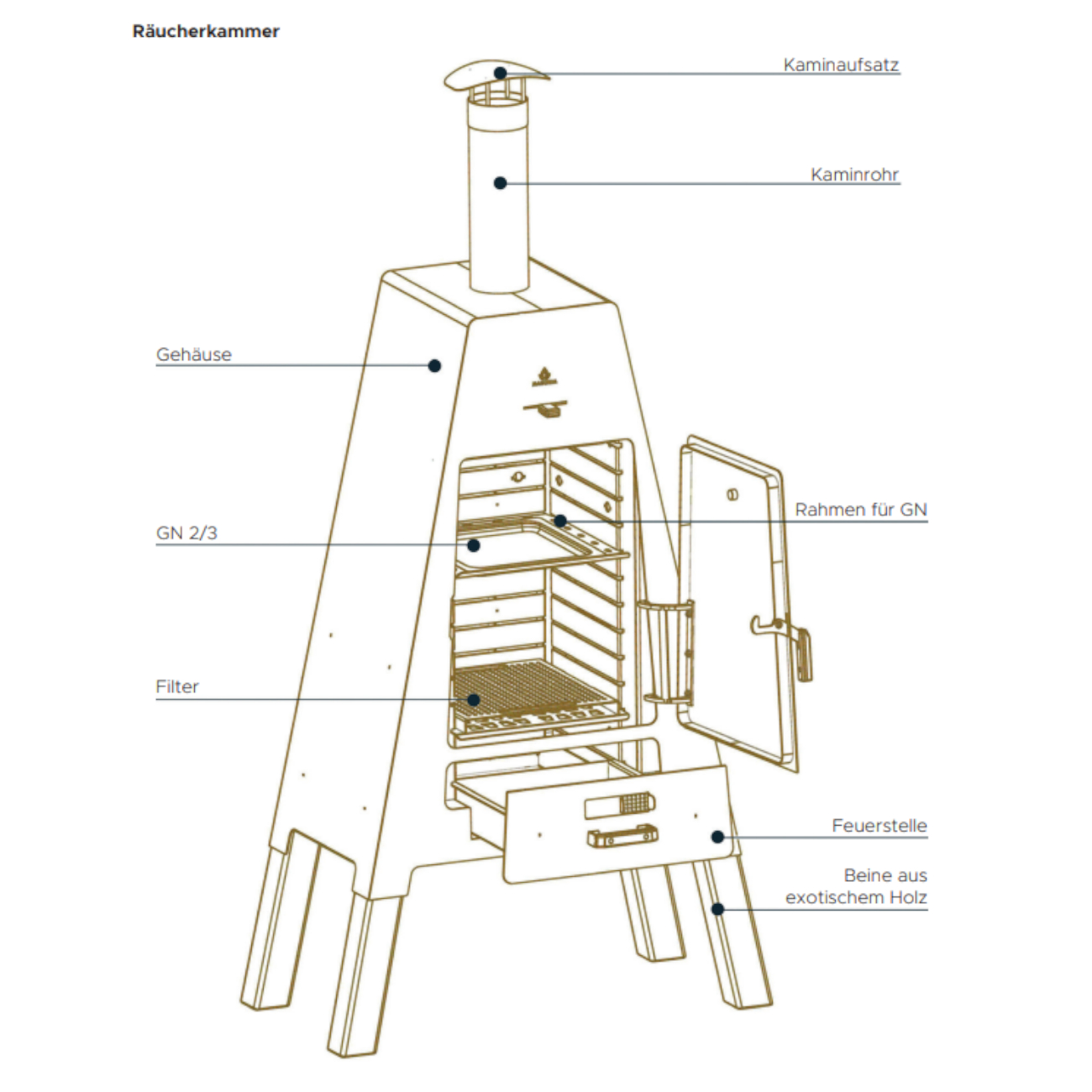 Räucherkammer

Kaminaufsatz

Kaminrohr

Gehäuse

Rahmen für GN

GN 2/3

Filter

Feuerstelle

Beine aus exotischem Holz