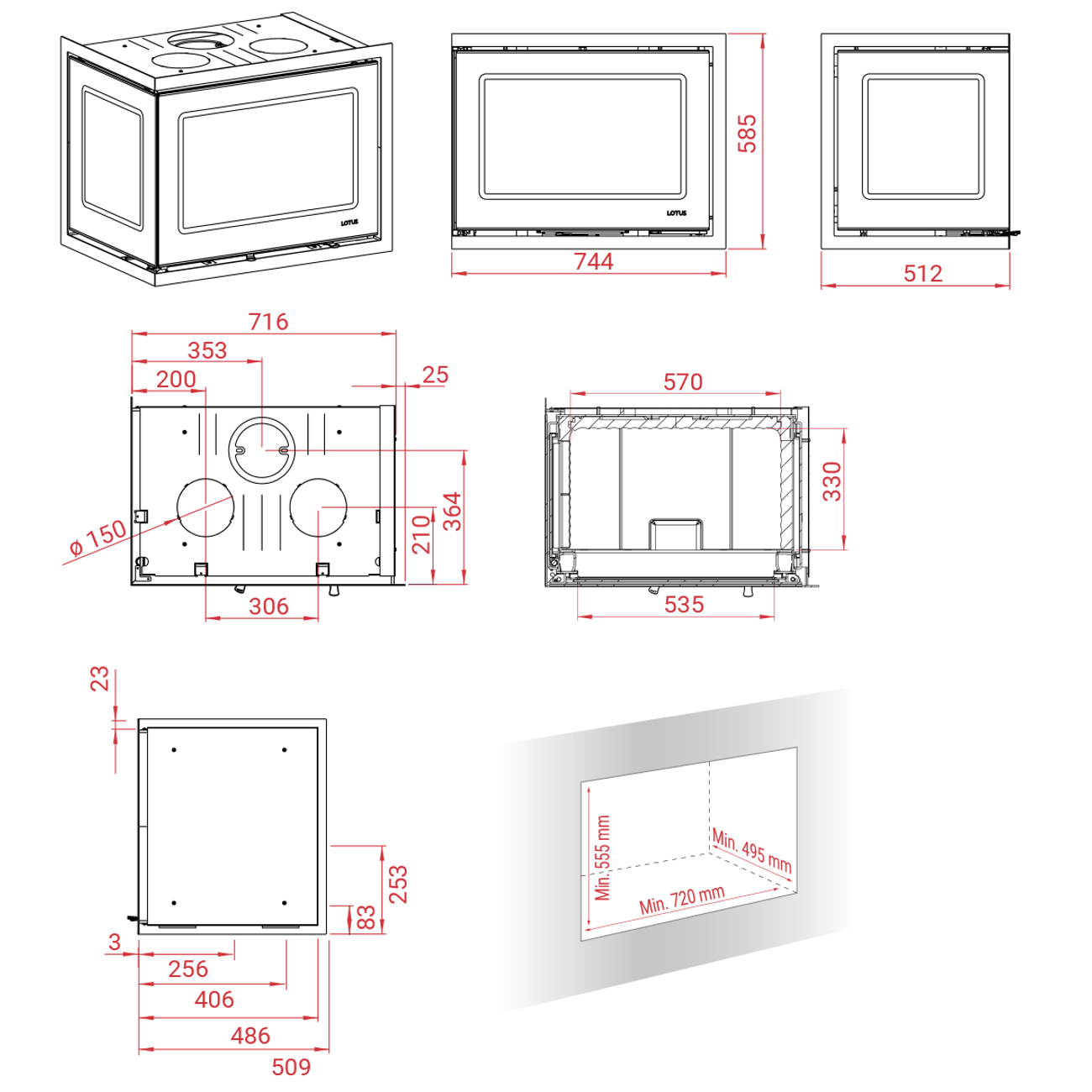 LOTUS

LOTUS

585

744

512

716

353

200

25

ø 150

210

364

306

570

330

535

23

253

83

3

256

406

486

509

Min. 555 mm

Min. 495 mm

Min. 720 mm