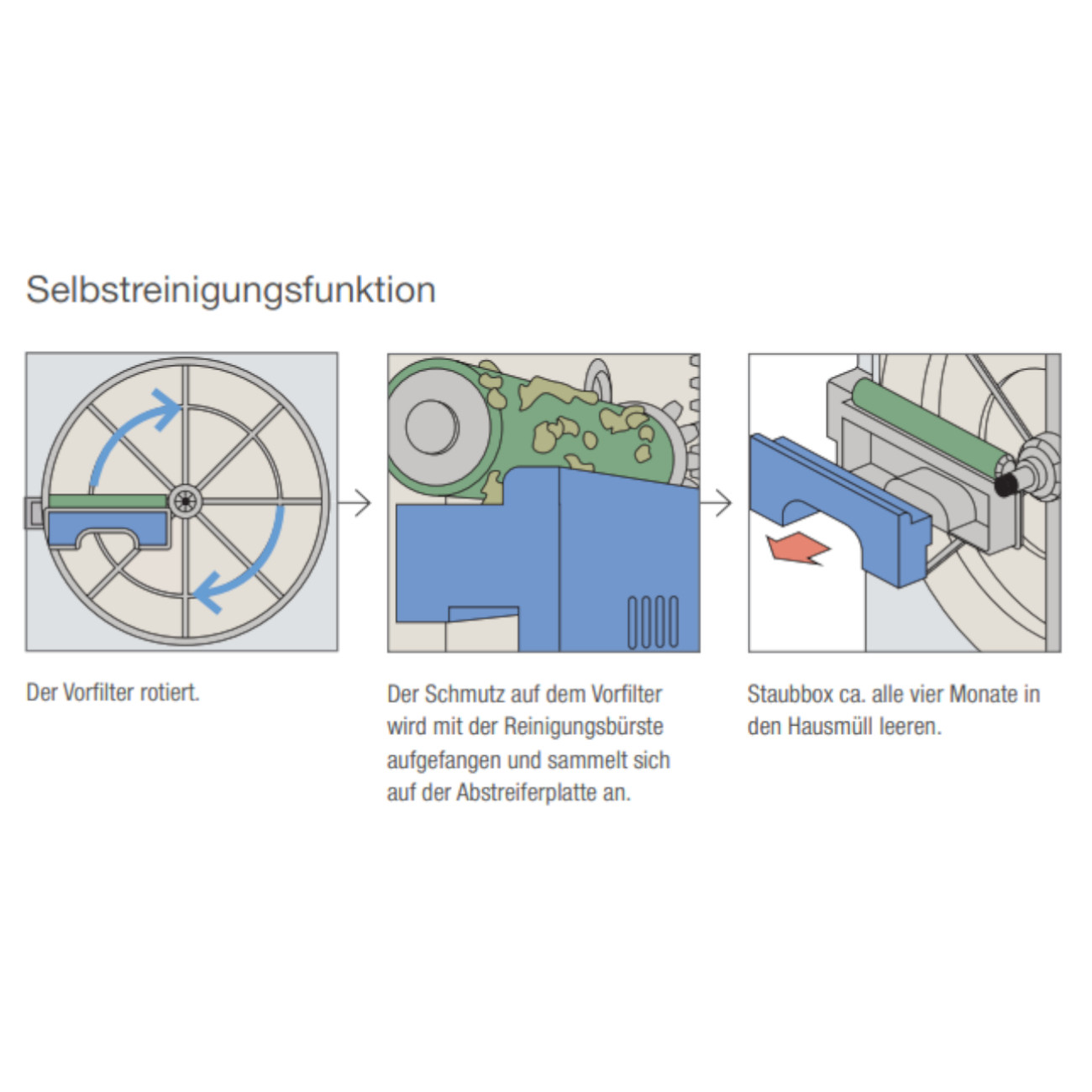 Selbstreinigungsfunktion

Der Vorfilter rotiert.

Der Schmutz auf dem Vorfilter wird mit der Reinigungsbürste aufgefangen und sammelt sich auf der Abstreiferplatte an.

Staubbox ca. alle vier Monate in den Hausmüll leeren.