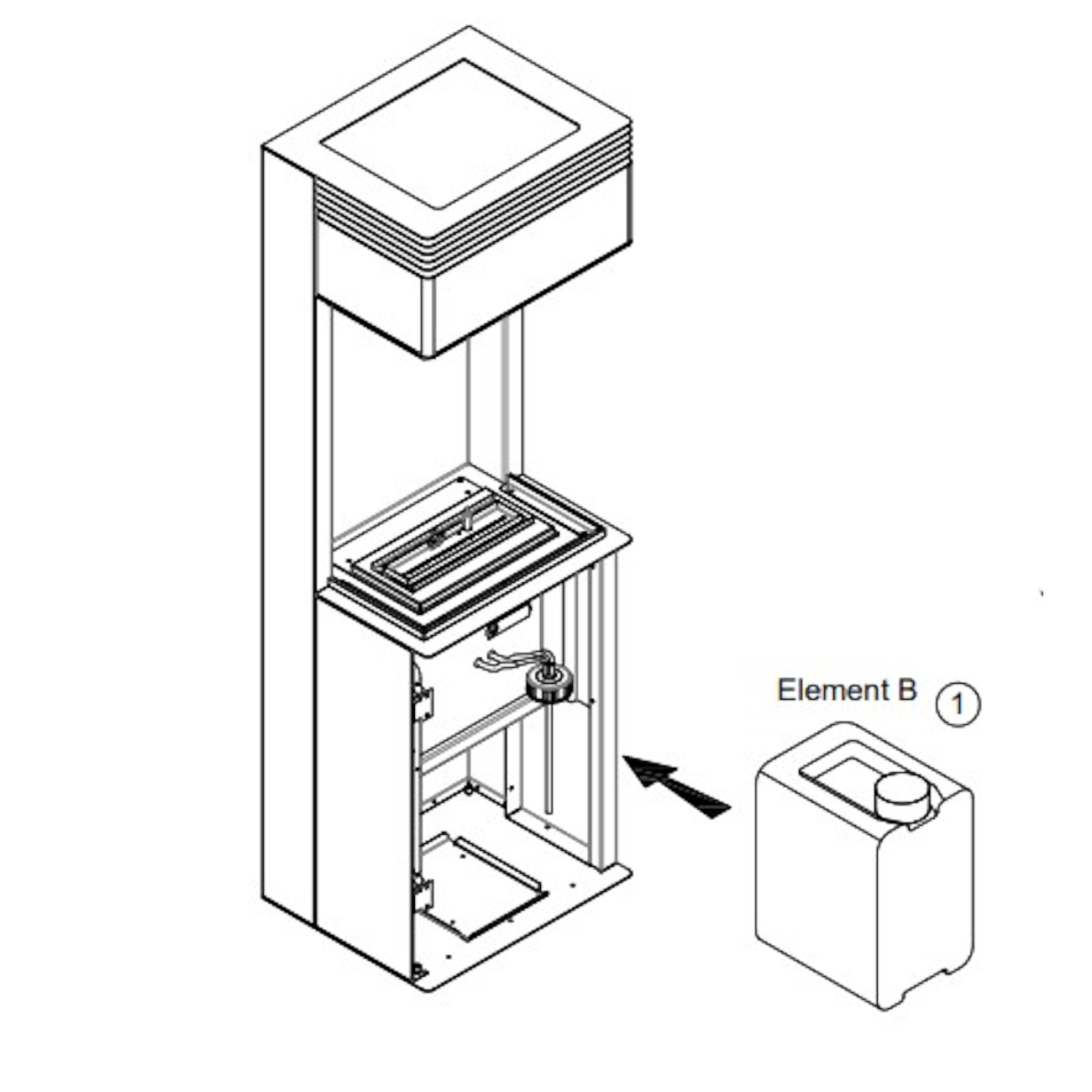 Element B
1