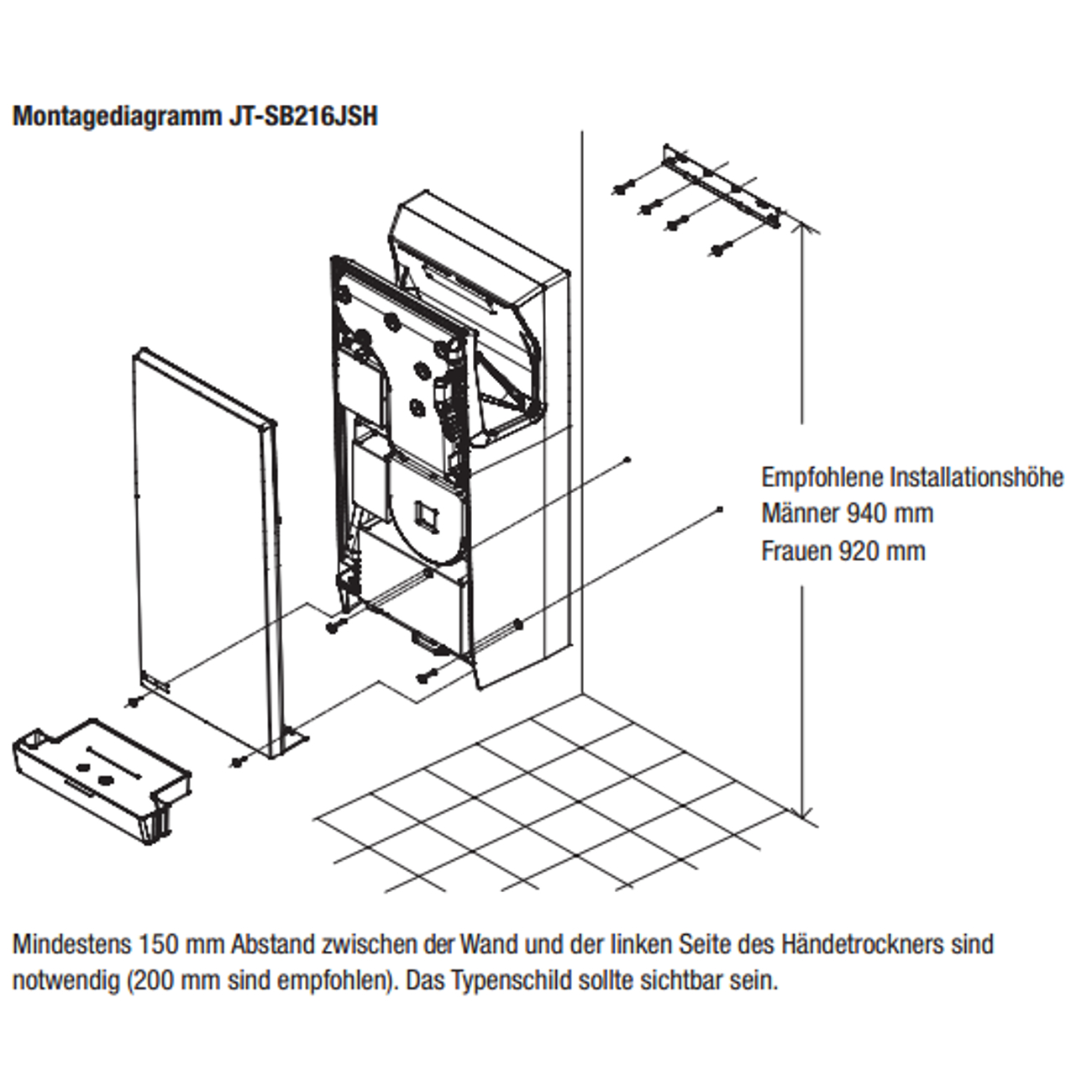 Montagediagramm JT-SB216JSH

Empfohlene Installationshöhe
Männer 940 mm
Frauen 920 mm

Mindestens 150 mm Abstand zwischen der Wand und der linken Seite des Händetrockners sind notwendig (200 mm sind empfohlen). Das Typenschild sollte sichtbar sein.