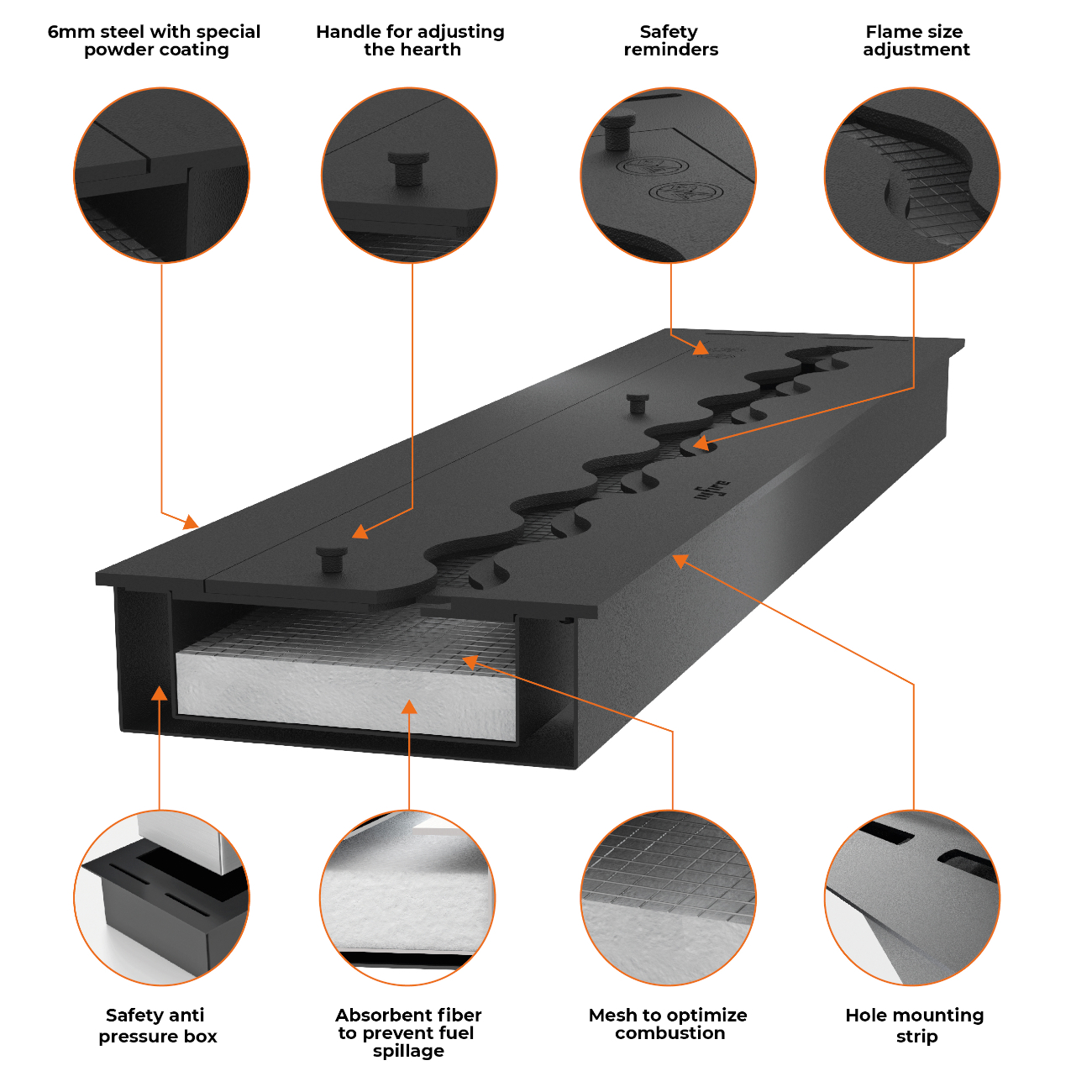 6mm steel with special powder coating

Handle for adjusting the hearth

Safety reminders

Flame size adjustment

INFIRE

Safety anti pressure box

Absorbent fiber to prevent fuel spillage

Mesh to optimize combustion

Hole mounting strip