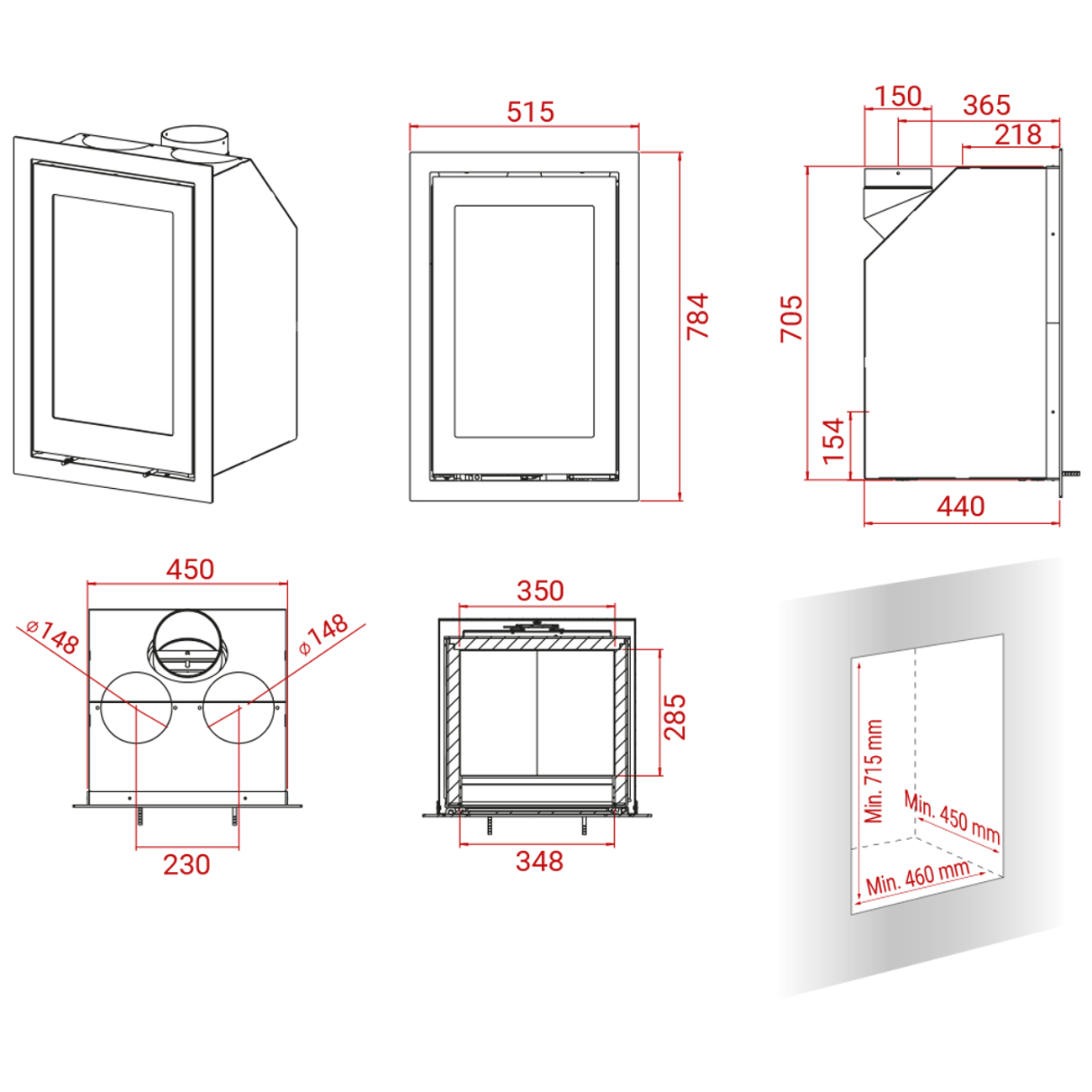 515

784

150

365

218

705

154

440

450

⌀148

⌀148

230

350

285

348

Min. 715 mm

Min. 450 mm

Min. 460 mm