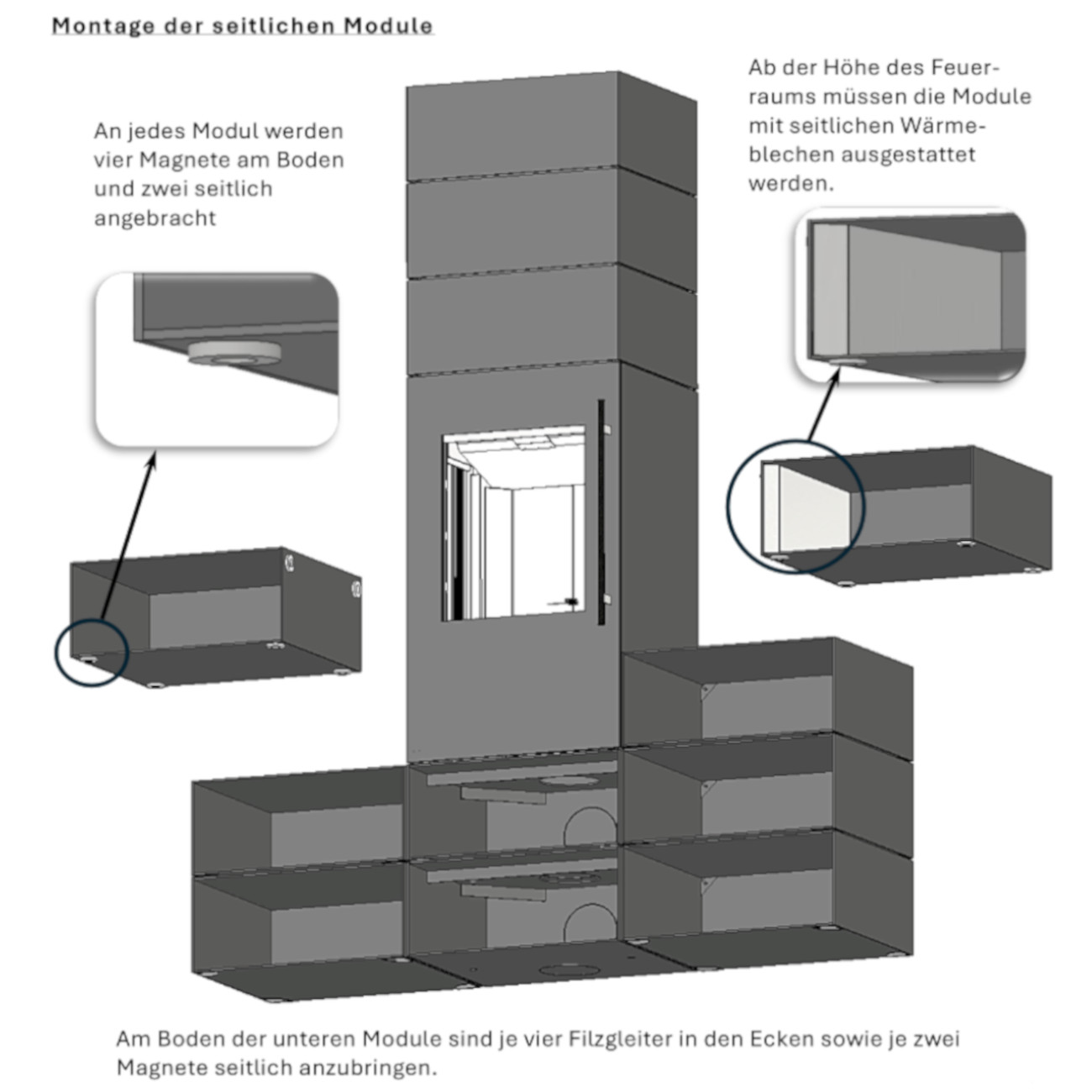 Montage der seitlichen Module

An jedes Modul werden vier Magnete am Boden und zwei seitlich angebracht

Ab der Höhe des Feuerraums müssen die Module mit seitlichen Wärmeblechen ausgestattet werden.

Am Boden der unteren Module sind je vier Filzgleiter in den Ecken sowie je zwei Magnete seitlich anzubringen.