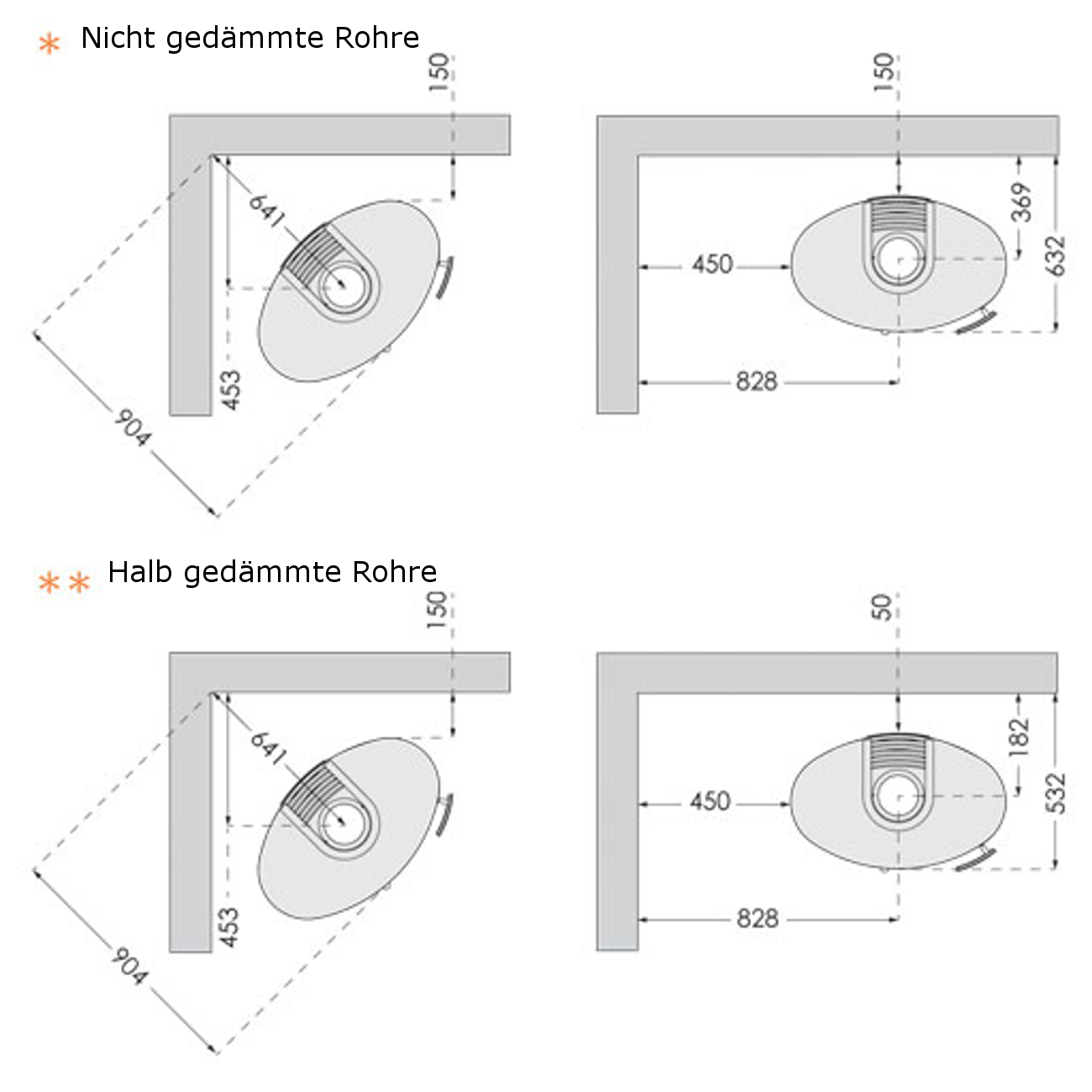 * Nicht gedämmte Rohre

150
641
453
904

150
369
632
450
828

** Halb gedämmte Rohre

150
641
453
904

50
182
532
450
828